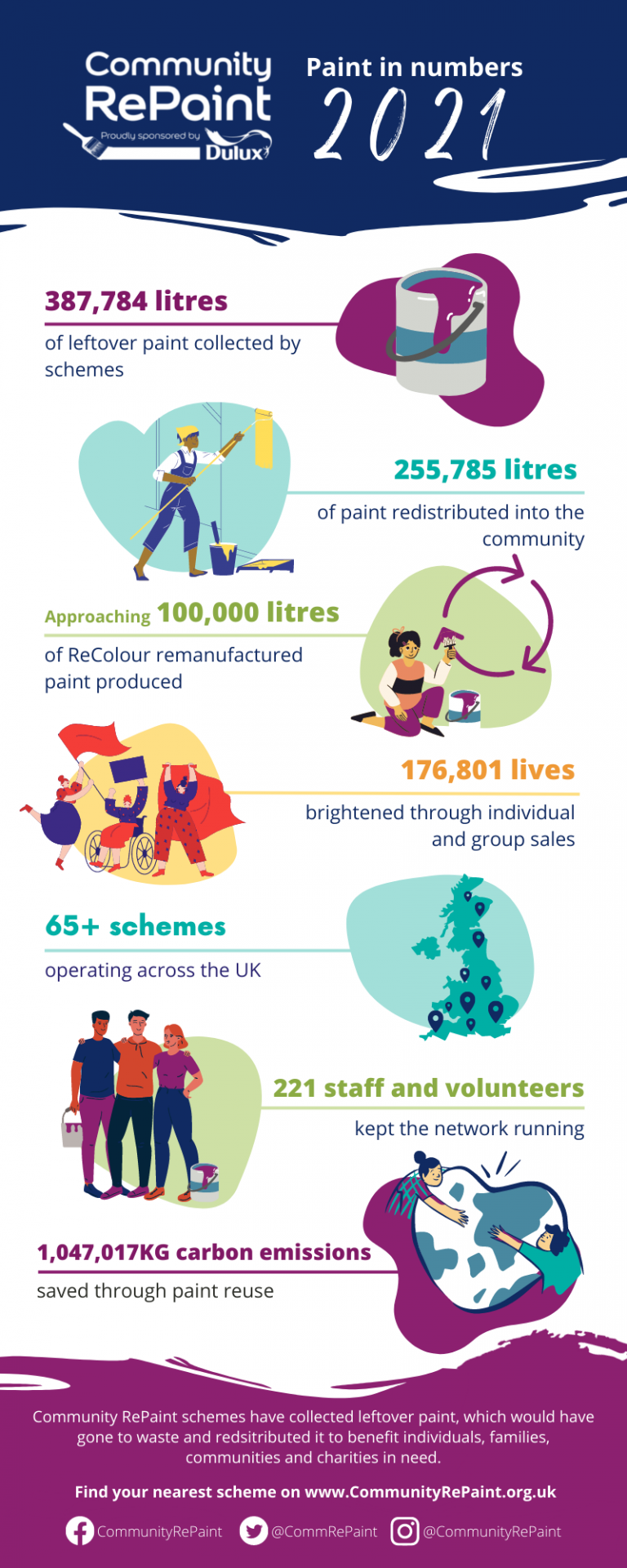 Community RePaint
Proudly sponsored by Dulux

Paint in numbers
2021

387,784 litres
of leftover paint collected by schemes

255,785 litres
of paint redistributed into the community

Approaching 100,000 litres
of ReColour remanufactured paint produced

176,801 lives
brightened through individual and group sales

65+ schemes
operating across the UK

221 staff and volunteers
kept the network running

1,047,017KG carbon emissions
saved through paint reuse

Community RePaint schemes have collected leftover paint, which would have gone to waste and redsitributed it to benefit individuals, families, communities and charities in need.

Find your nearest scheme on www.CommunityRePaint.org.uk

CommunityRePaint @CommRePaint @CommunityRePaint